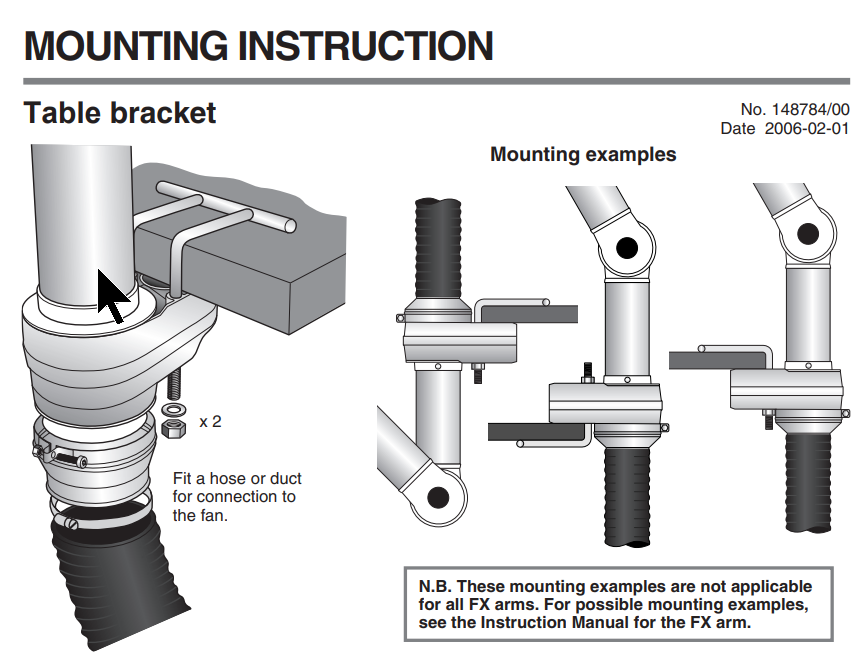 MOUNTING INSTRUCTION

Table bracket

No. 148784/00
Date 2006-02-01

Mounting examples

x 2

Fit a hose or duct for connection to the fan.

N.B. These mounting examples are not applicable for all FX arms. For possible mounting examples, see the Instruction Manual for the FX arm.