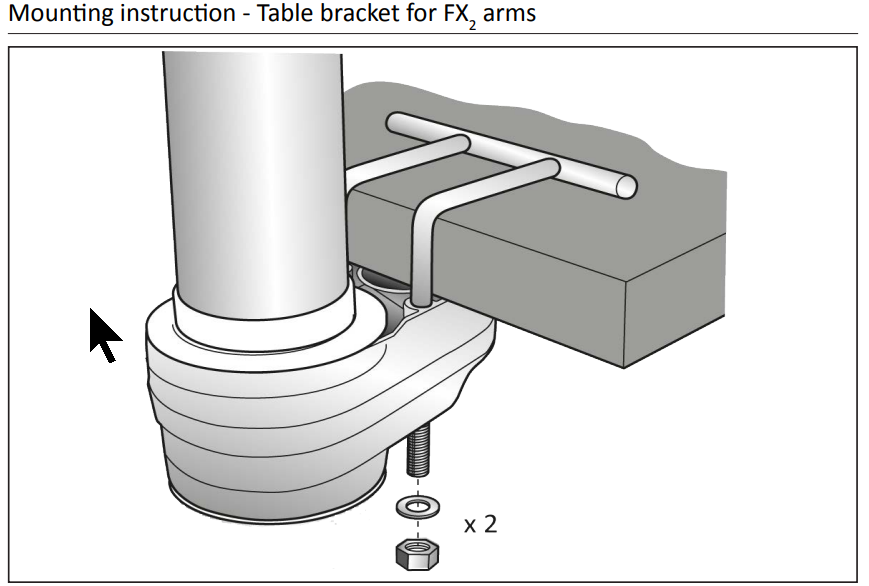 Mounting instruction - Table bracket for $FX_2$ arms

x 2