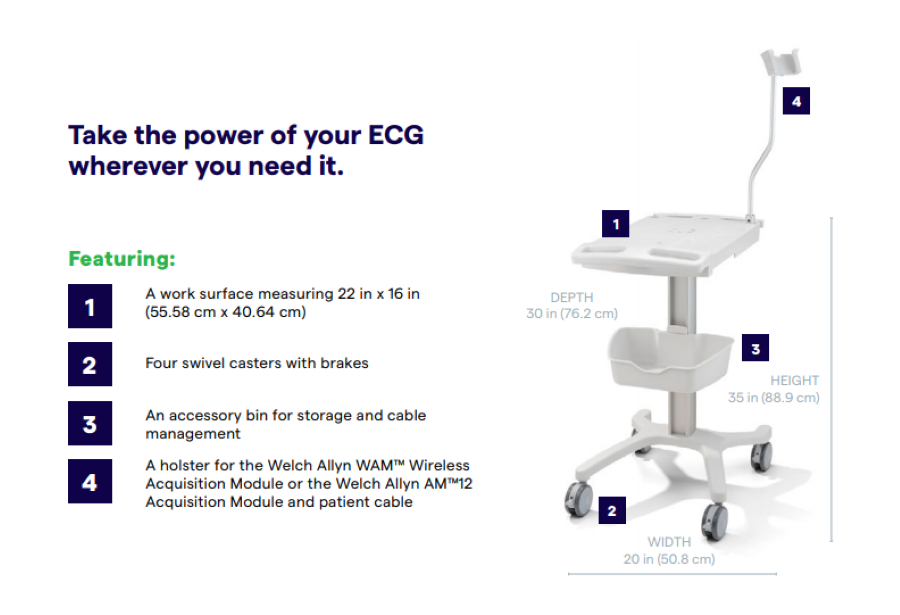 Take the power of your ECG wherever you need it.

Featuring:

1 A work surface measuring 22 in x 16 in (55.58 cm x 40.64 cm)

2 Four swivel casters with brakes

3 An accessory bin for storage and cable management

4 A holster for the Welch Allyn WAM™ Wireless Acquisition Module or the Welch Allyn AM™12 Acquisition Module and patient cable

4

1

DEPTH
30 in (76.2 cm)

3

HEIGHT
35 in (88.9 cm)

2

WIDTH
20 in (50.8 cm)