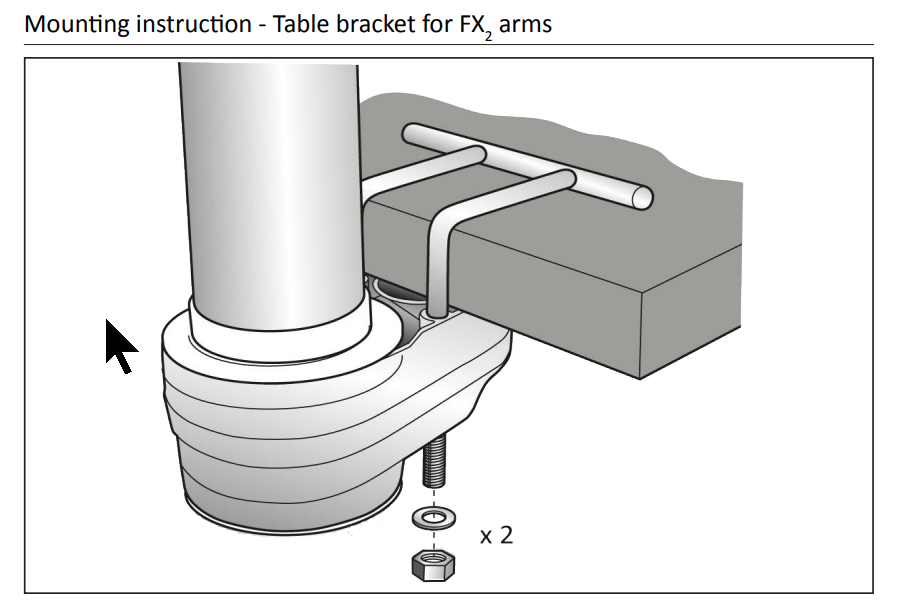 Mounting instruction - Table bracket for $FX_2$ arms

x 2